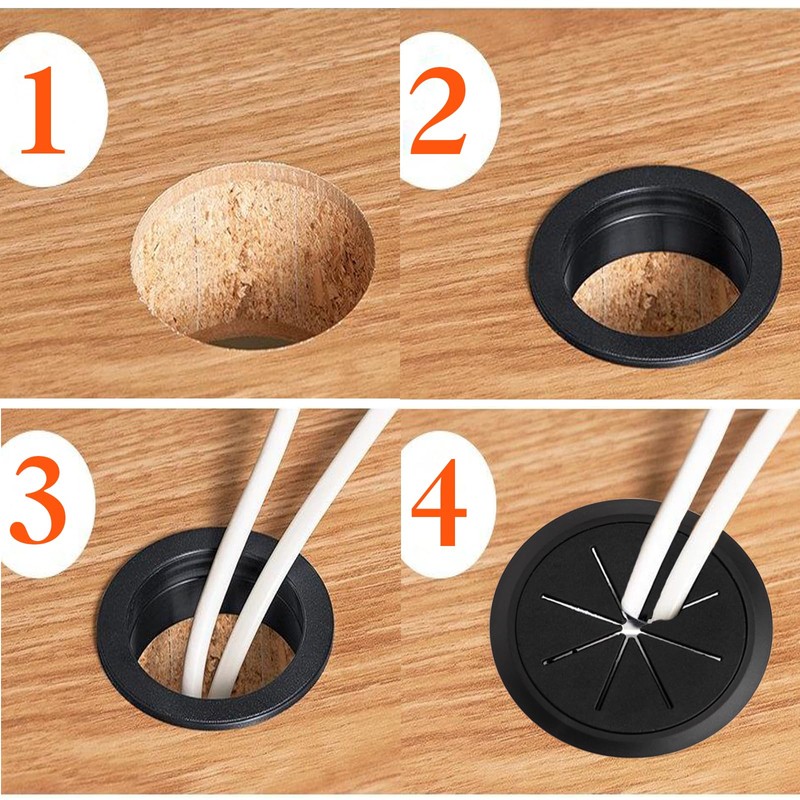 1

2

3

4