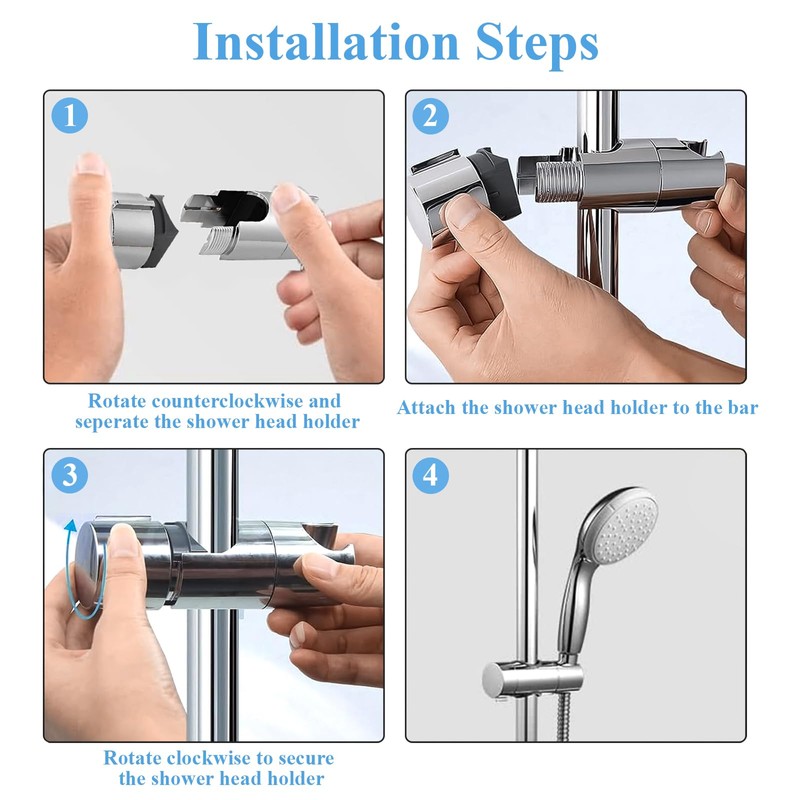 Installation Steps

1

Rotate counterclockwise and seperate the shower head holder

2

Attach the shower head holder to the bar

3

Rotate clockwise to secure the shower head holder

4