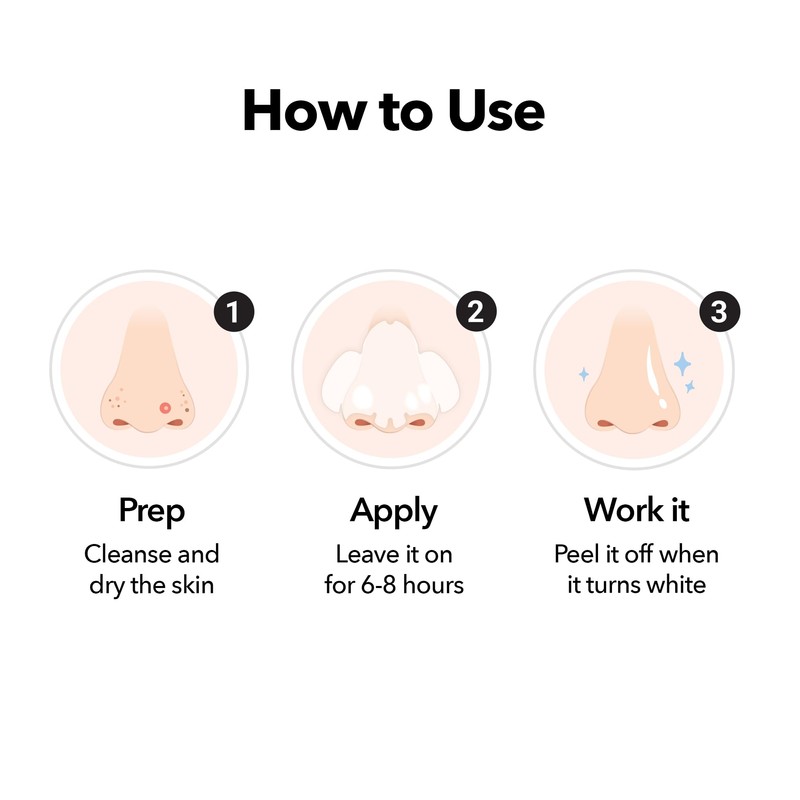 How to Use

1

Prep

Cleanse and dry the skin

2

Apply

Leave it on for 6-8 hours

3

Work it

Peel it off when it turns white