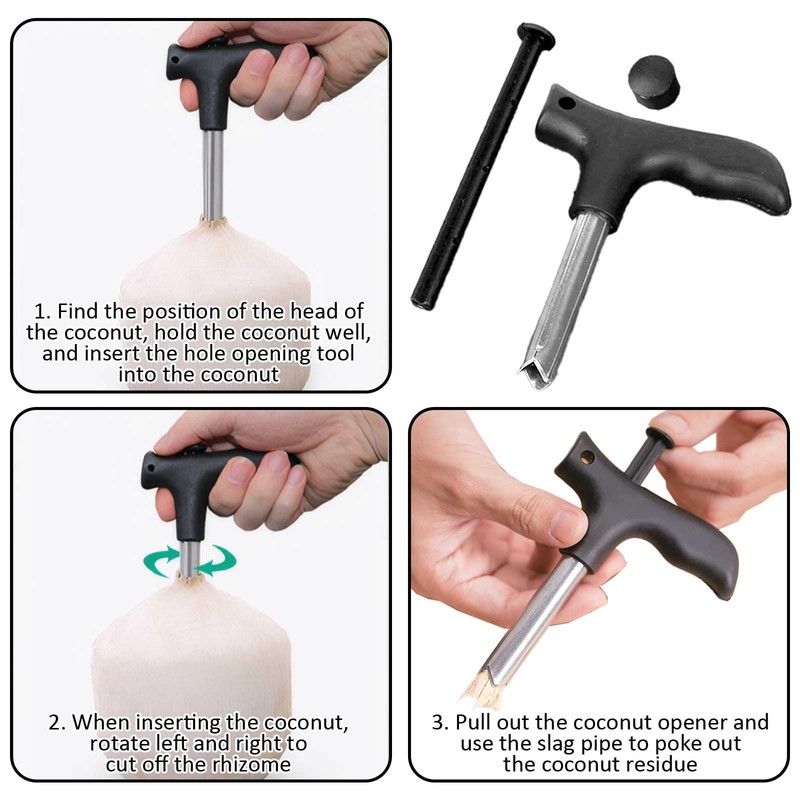 1. Find the position of the head of the coconut, hold the coconut well, and insert the hole opening tool into the coconut

2. When inserting the coconut, rotate left and right to cut off the rhizome

3. Pull out the coconut opener and use the slag pipe to poke out the coconut residue