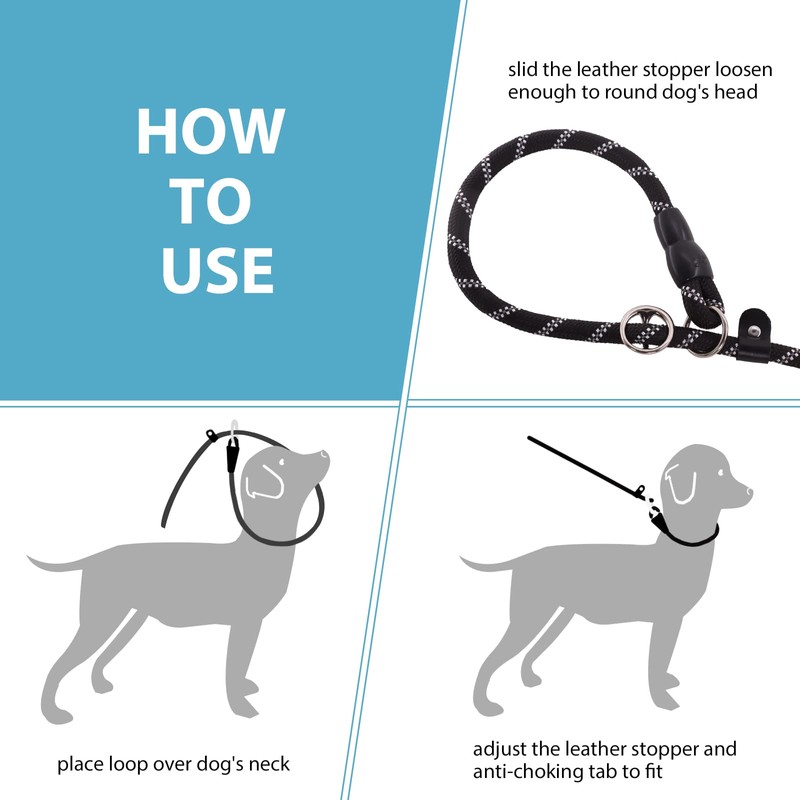 HOW TO USE

slid the leather stopper loosen enough to round dog's head

place loop over dog's neck

adjust the leather stopper and anti-choking tab to fit