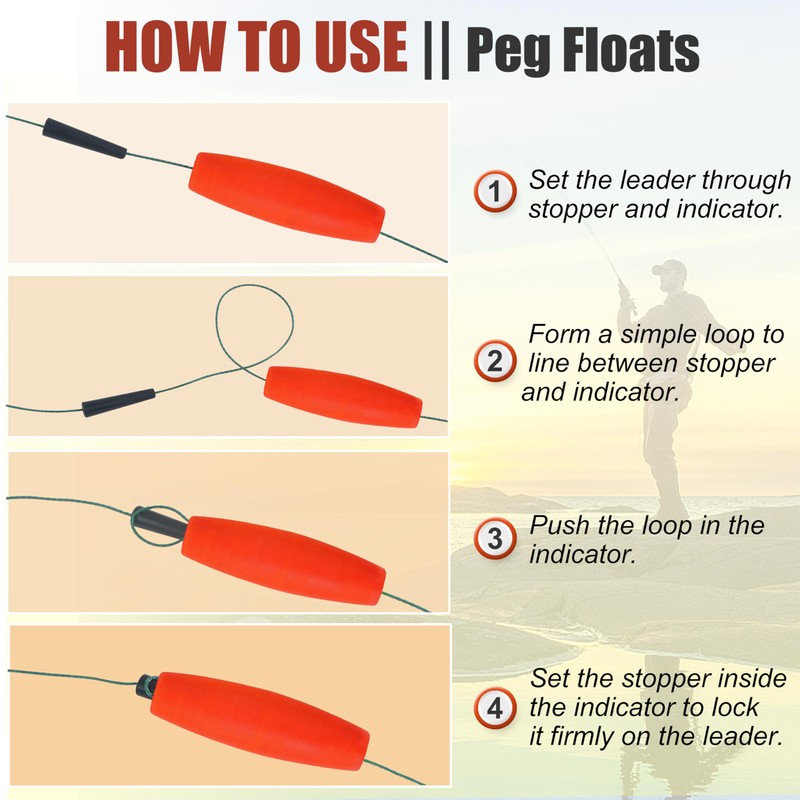 HOW TO USE || Peg Floats

1 Set the leader through stopper and indicator.

2 Form a simple loop to line between stopper and indicator.

3 Push the loop in the indicator.

4 Set the stopper inside the indicator to lock it firmly on the leader.