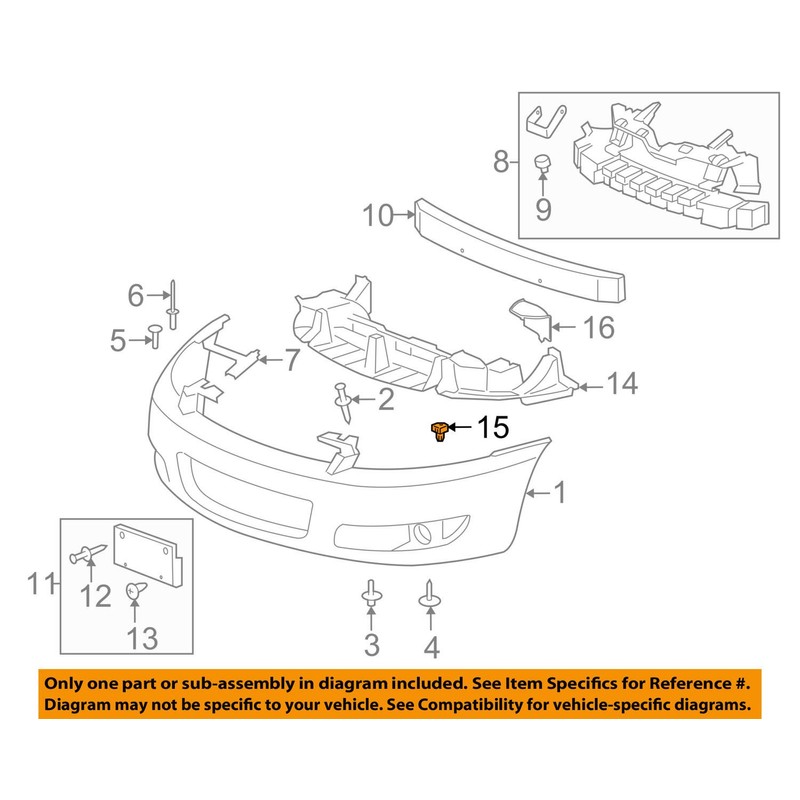 8
9
10
6
5
7
16
14
2
15
1
11
12
13
3
4

Only one part or sub-assembly in diagram included. See Item Specifics for Reference #.
Diagram may not be specific to your vehicle. See Compatibility for vehicle-specific diagrams.