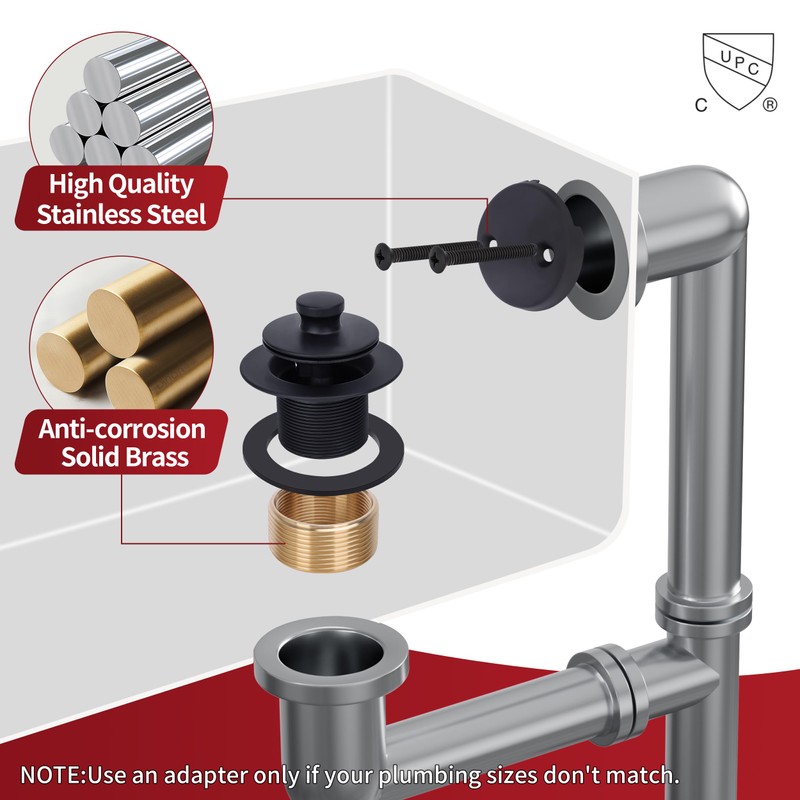 UPC
C ®

High Quality
Stainless Steel

Anti-corrosion
Solid Brass

NOTE:Use an adapter only if your plumbing sizes don't match.