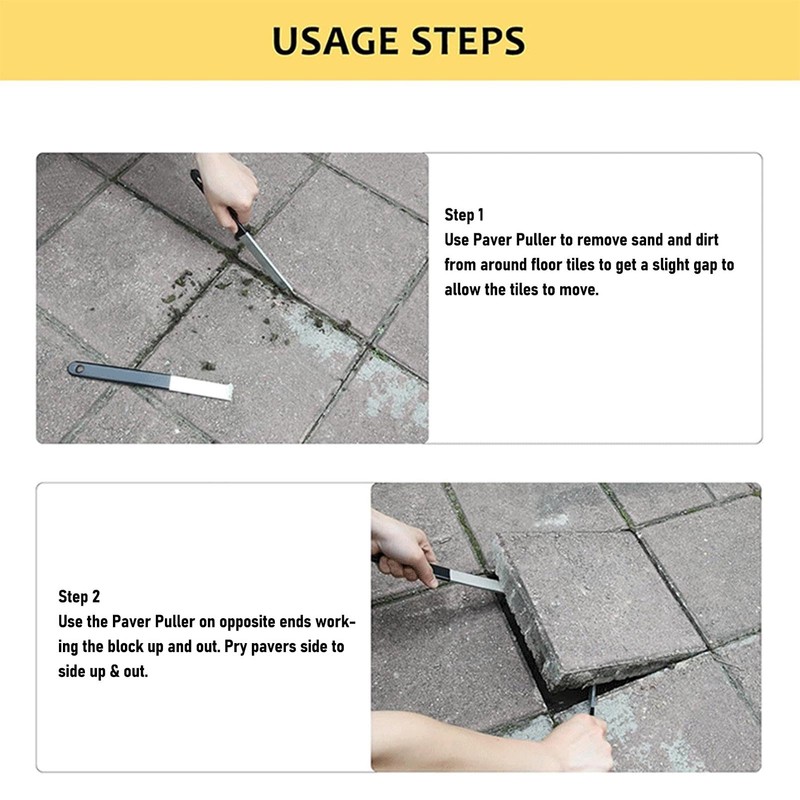 USAGE STEPS

Step 1
Use Paver Puller to remove sand and dirt from around floor tiles to get a slight gap to allow the tiles to move.

Step 2
Use the Paver Puller on opposite ends working the block up and out. Pry pavers side to side up & out.