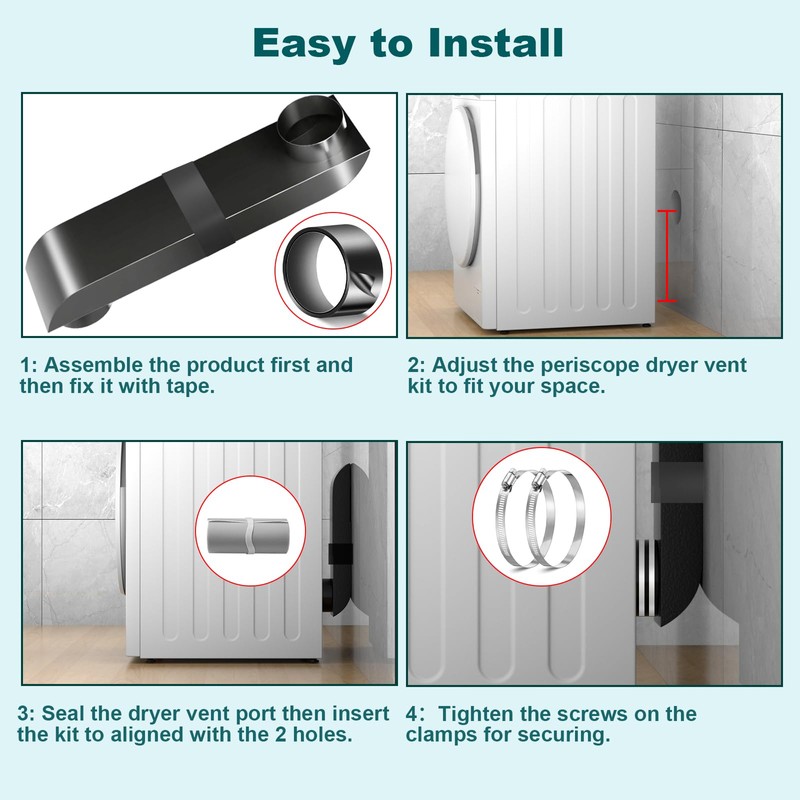 Easy to Install

1: Assemble the product first and then fix it with tape.

2: Adjust the periscope dryer vent kit to fit your space.

3: Seal the dryer vent port then insert the kit to aligned with the 2 holes.

4:  Tighten the screws on the clamps for securing.