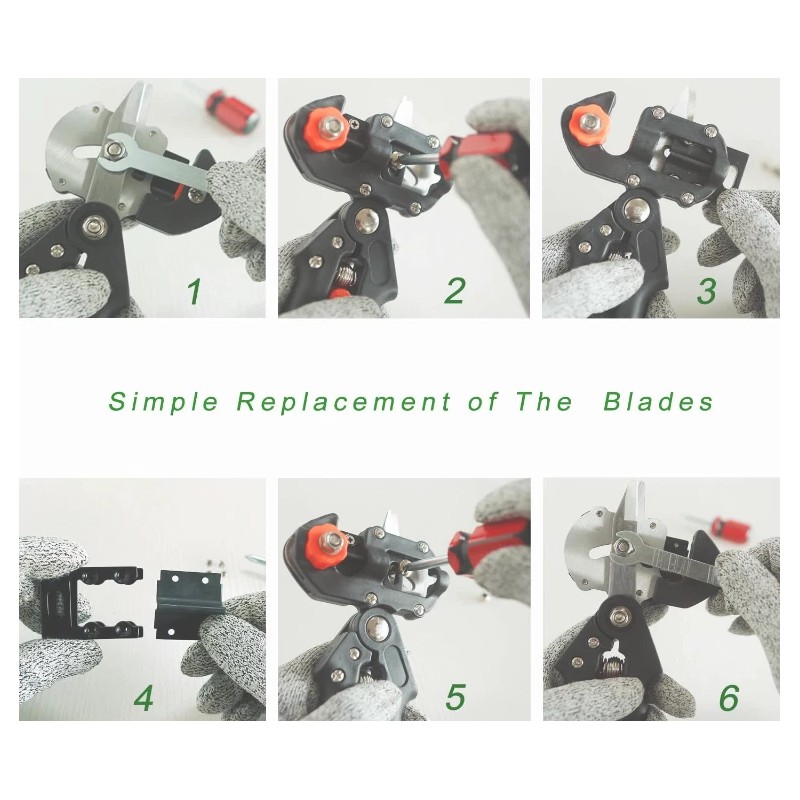 1

2

3

Simple Replacement of The Blades

4

5

6