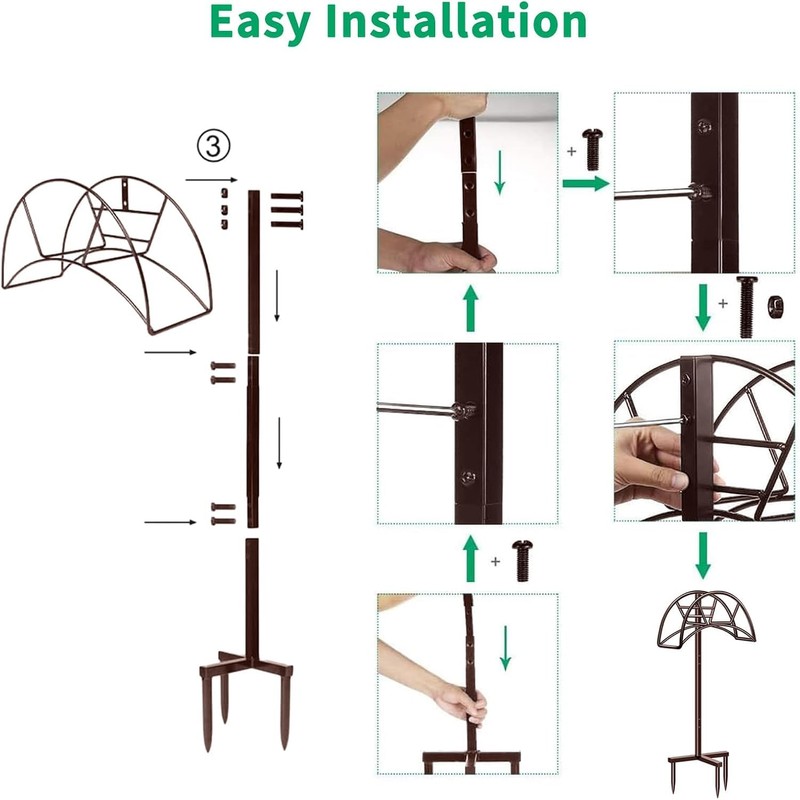 Easy Installation

③

+

+

+