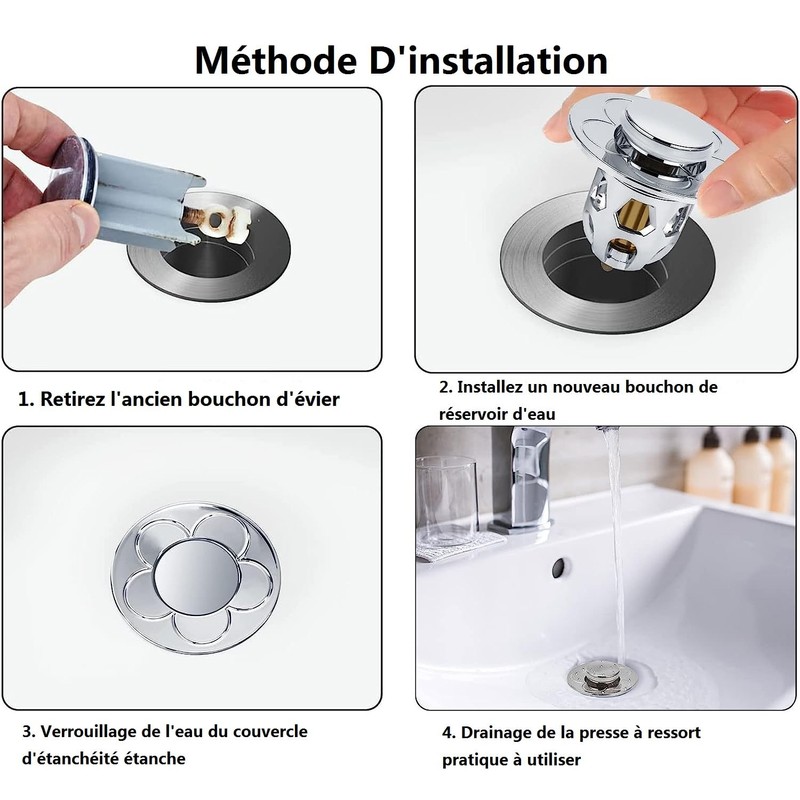 Méthode D'installation

1. Retirez l'ancien bouchon d'évier

2. Installez un nouveau bouchon de réservoir d'eau

3. Verrouillage de l'eau du couvercle d'étanchéité étanche

4. Drainage de la presse à ressort pratique à utiliser