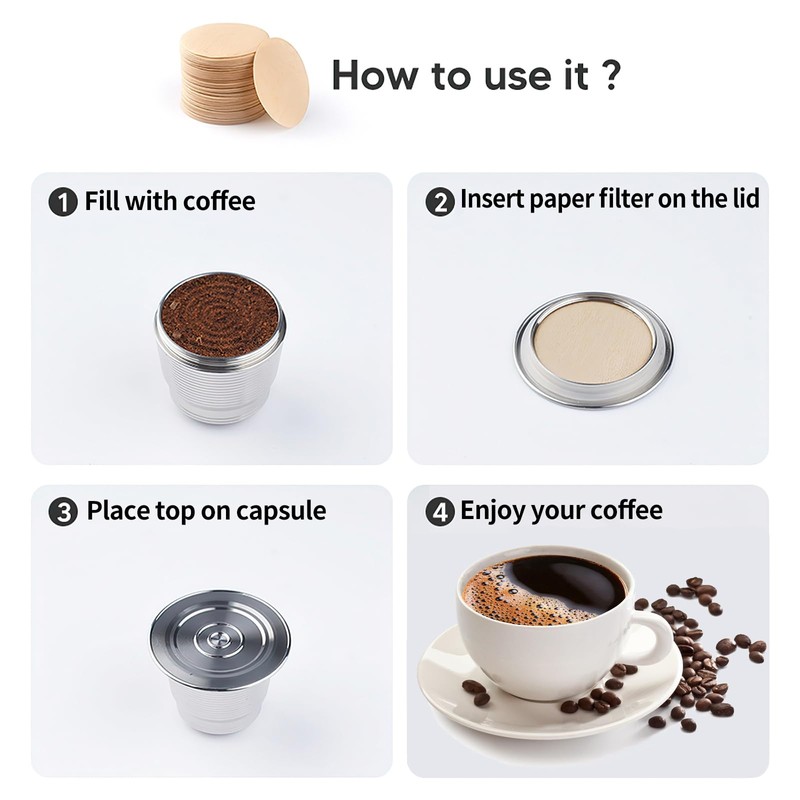 How to use it ?

1 Fill with coffee

2 Insert paper filter on the lid

3 Place top on capsule

4 Enjoy your coffee