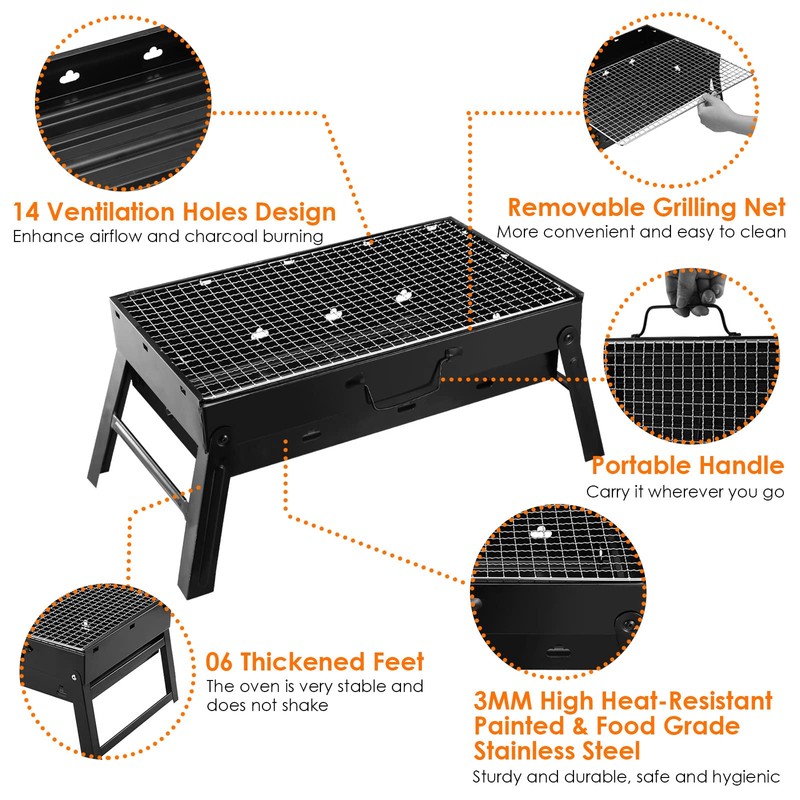 14 Ventilation Holes Design
Enhance airflow and charcoal burning

Removable Grilling Net
More convenient and easy to clean

Portable Handle
Carry it wherever you go

06 Thickened Feet
The oven is very stable and does not shake

3MM High Heat-Resistant Painted & Food Grade Stainless Steel
Sturdy and durable, safe and hygienic