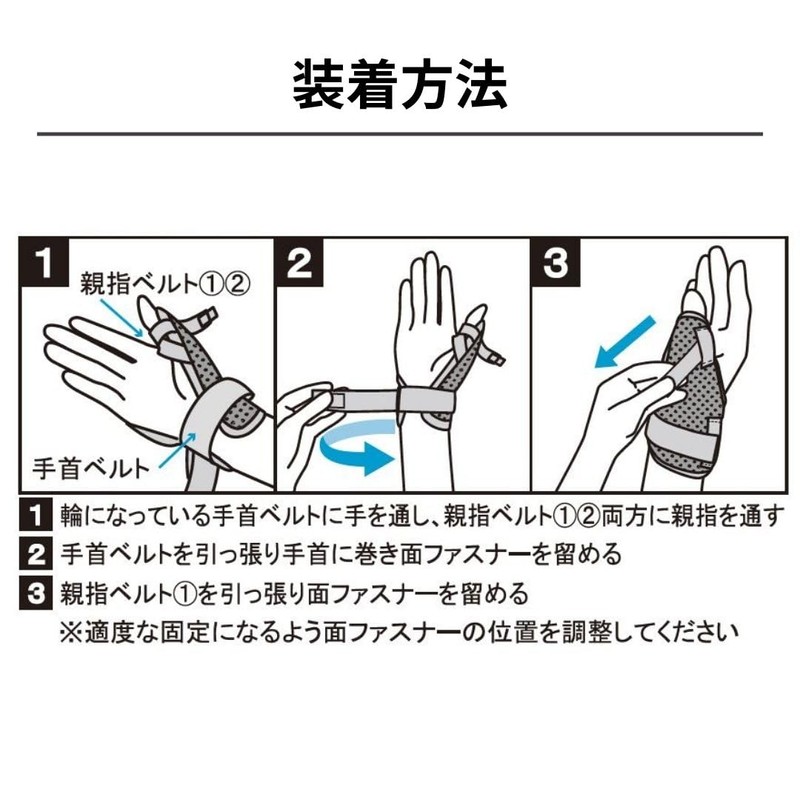 装着方法

1
親指ベルト①②
手首ベルト

2

3

1 輪になっている手首ベルトに手を通し、親指ベルト①②両方に親指を通す
2 手首ベルトを引っ張り手首に巻き面ファスナーを留める
3 親指ベルト①を引っ張り面ファスナーを留める
※適度な固定になるよう面ファスナーの位置を調整してください