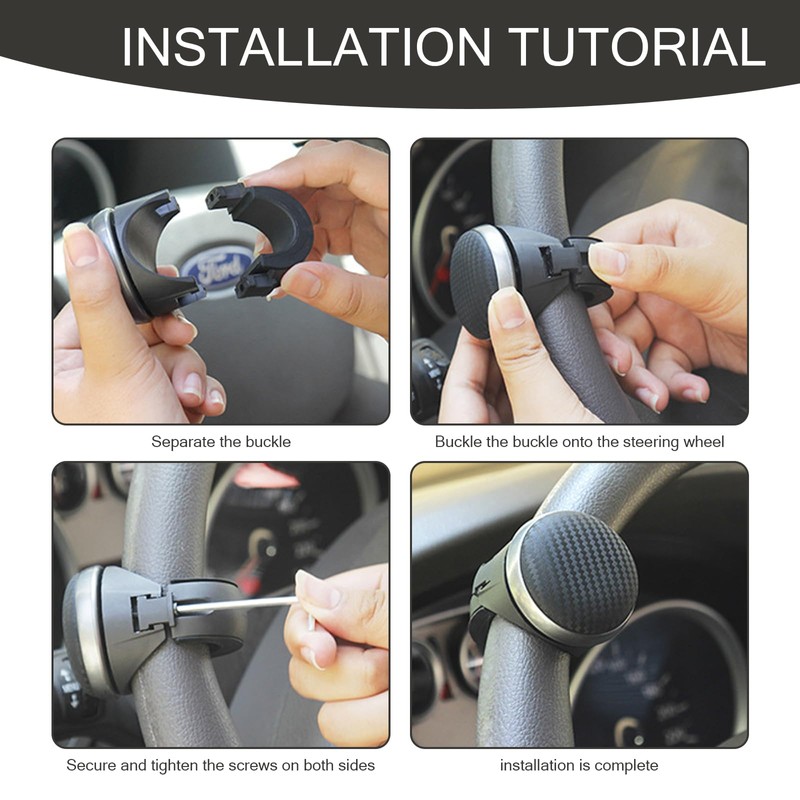 INSTALLATION TUTORIAL

Ford

Separate the buckle

Buckle the buckle onto the steering wheel

Secure and tighten the screws on both sides

installation is complete