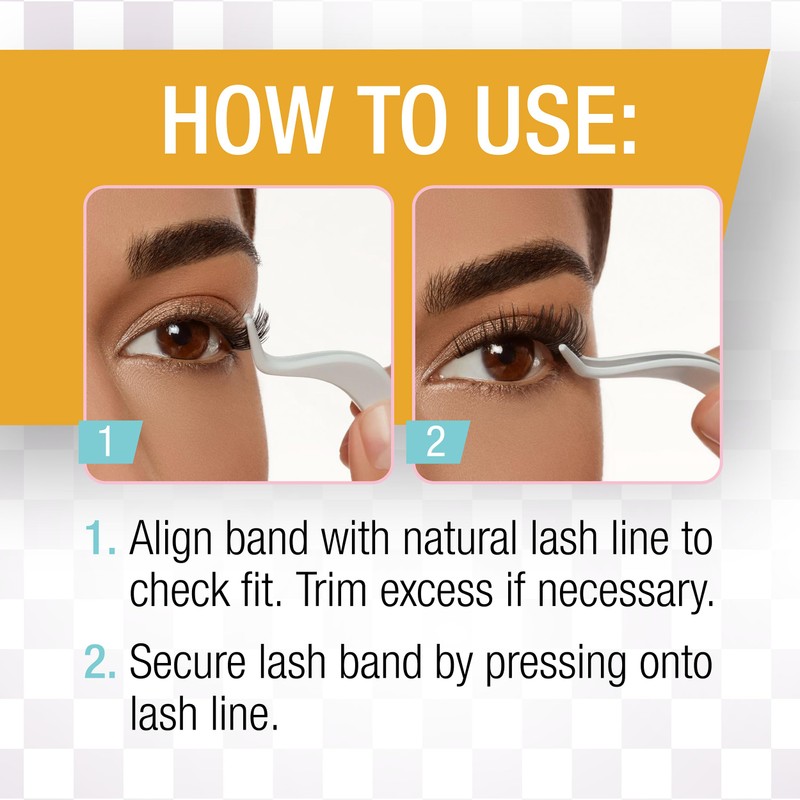 HOW TO USE:

1

2

1. Align band with natural lash line to check fit. Trim excess if necessary.

2. Secure lash band by pressing onto lash line.