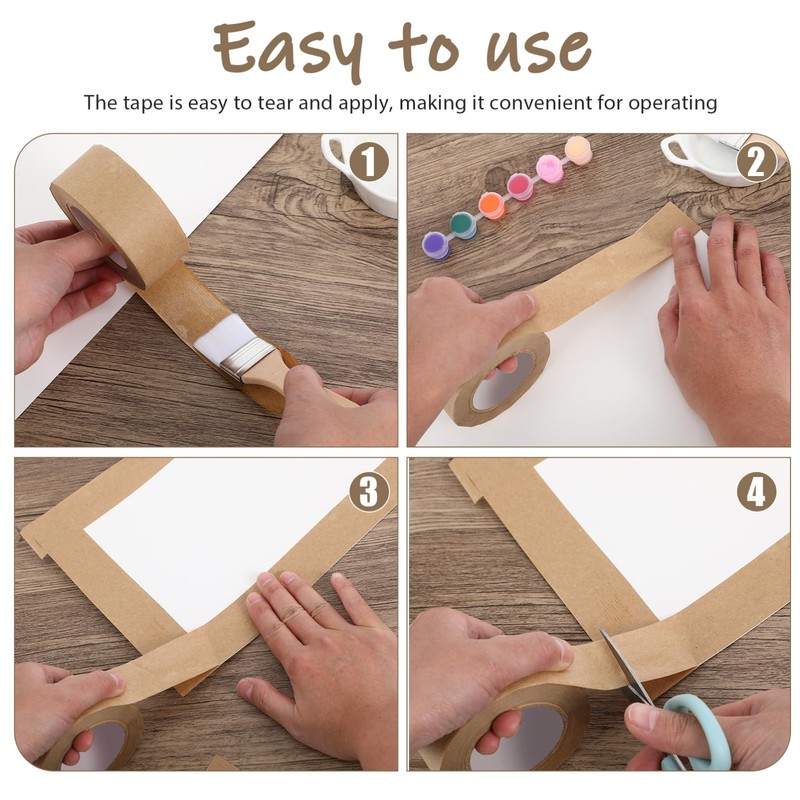 Easy to use

The tape is easy to tear and apply, making it convenient for operating

1

2

3

4