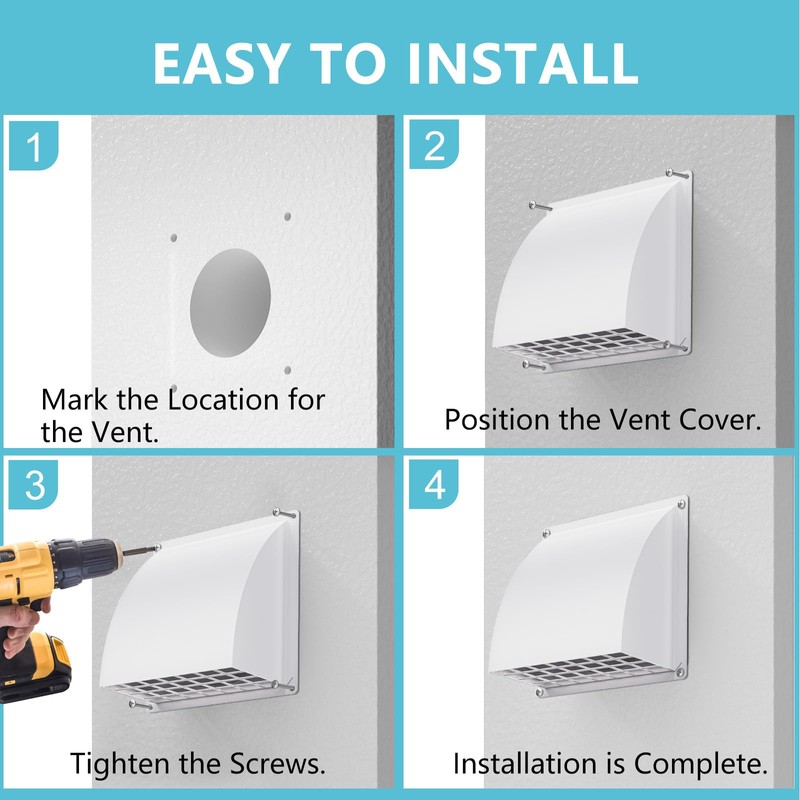 EASY TO INSTALL

1

Mark the Location for the Vent.

2

Position the Vent Cover.

3

Tighten the Screws.

4

Installation is Complete.