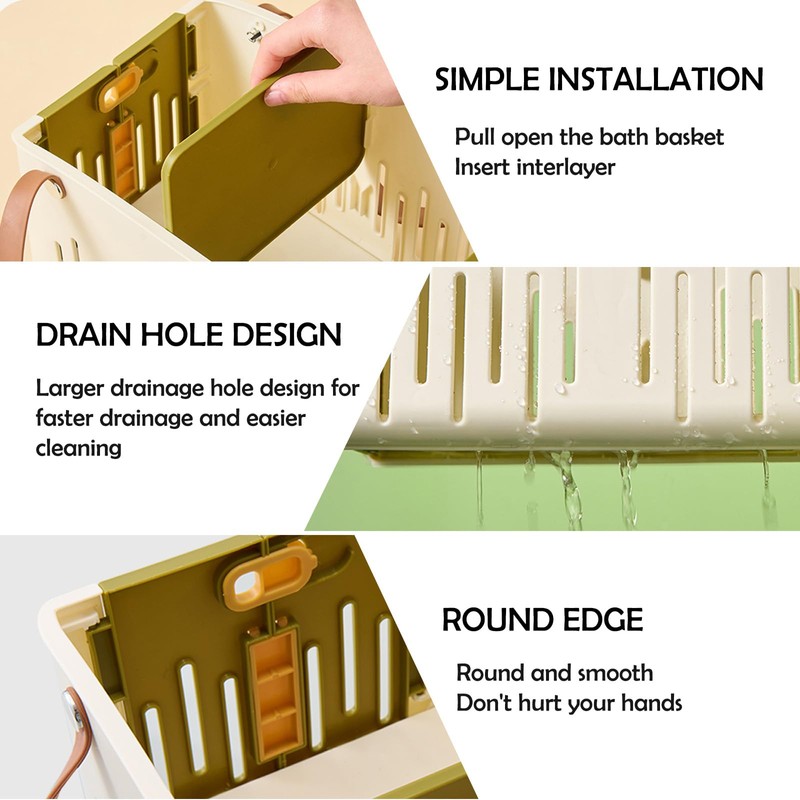 SIMPLE INSTALLATION

Pull open the bath basket
Insert interlayer

DRAIN HOLE DESIGN

Larger drainage hole design for faster drainage and easier cleaning

ROUND EDGE

Round and smooth
Don't hurt your hands