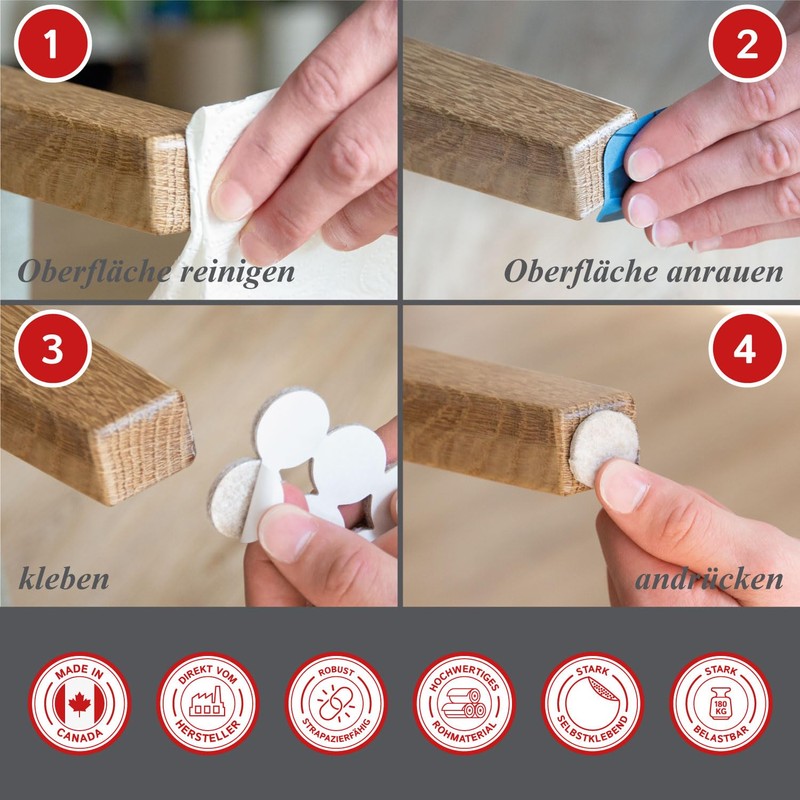 1
Oberfläche reinigen

2
Oberfläche anrauen

3
kleben

4
andrücken

MADE IN CANADA

DIREKT VOM HERSTELLER

ROBUST STRAPAZIERFÄHIG

HOCHWERTIGES ROHMATERIAL

STARK SELBSTKLEBEND

STARK 180 KG BELASTBAR