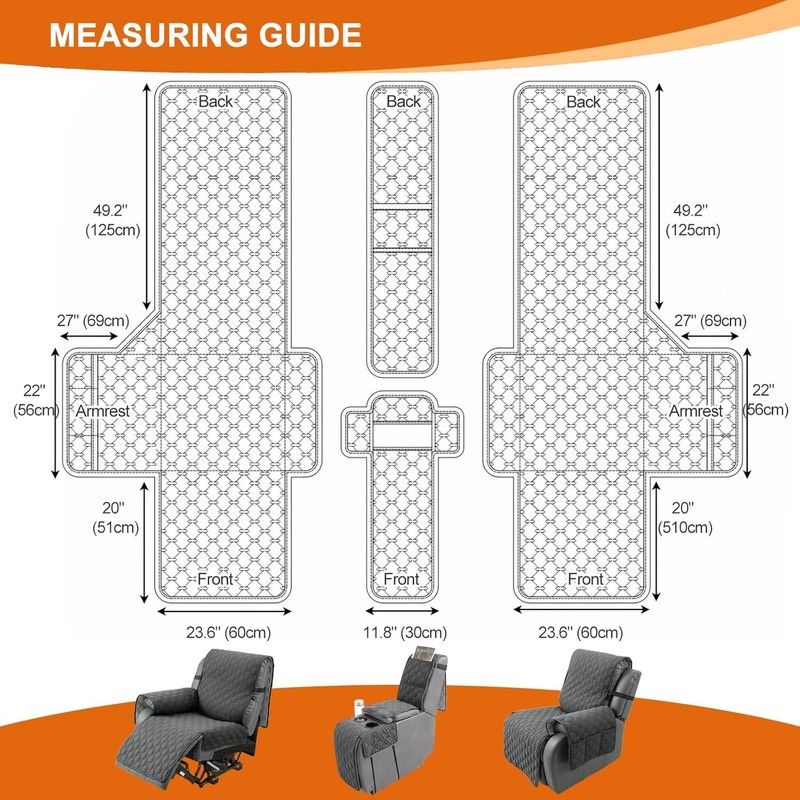 MEASURING GUIDE

Back

49.2''
(125cm)

27'' (69cm)

22''
(56cm)

Armrest

20''
(51cm)

Front

23.6'' (60cm)

Back

Front

11.8'' (30cm)

Back

49.2''
(125cm)

27'' (69cm)

22''
(56cm)

Armrest

20''
(510cm)

Front

23.6'' (60cm)