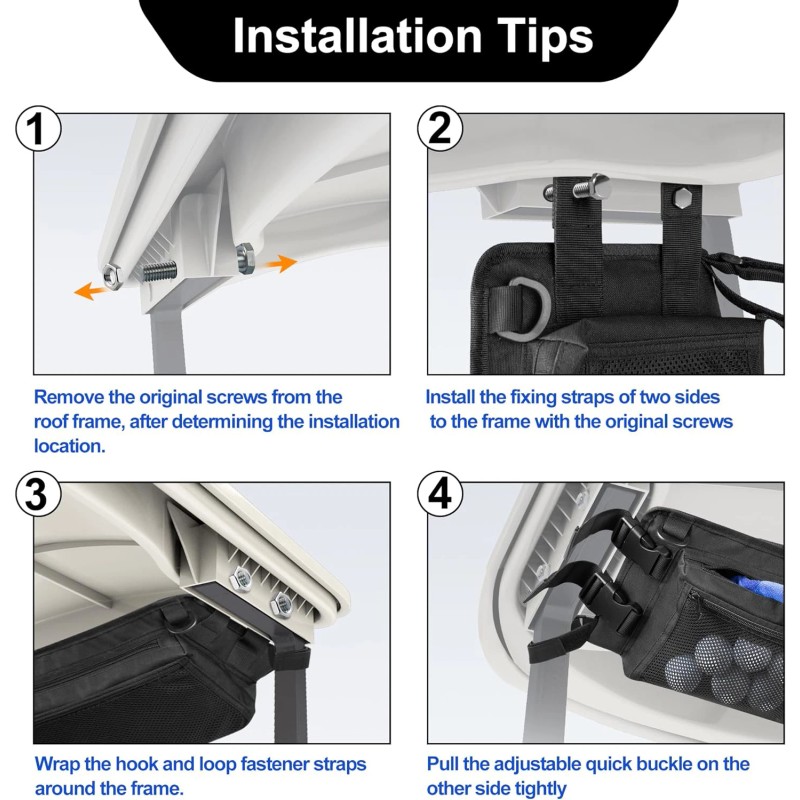 Installation Tips

1

Remove the original screws from the roof frame, after determining the installation location.

2

Install the fixing straps of two sides to the frame with the original screws

3

Wrap the hook and loop fastener straps around the frame.

4

Pull the adjustable quick buckle on the other side tightly