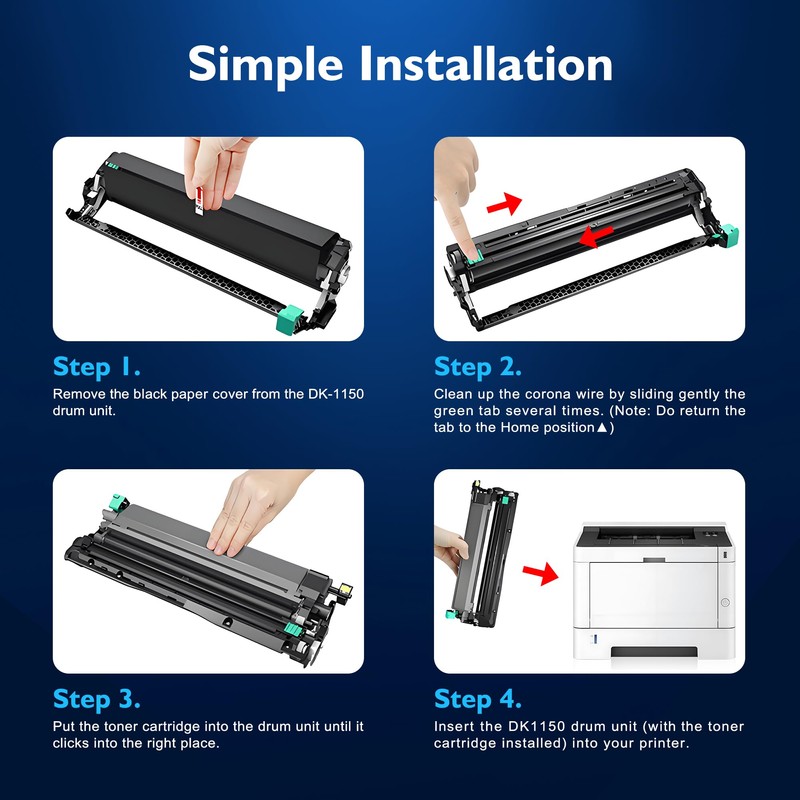 Simple Installation

Step 1.
Remove the black paper cover from the DK-1150 drum unit.

Step 2.
Clean up the corona wire by sliding gently the green tab several times. (Note: Do return the tab to the Home position▲)

Step 3.
Put the toner cartridge into the drum unit until it clicks into the right place.

Step 4.
Insert the DK1150 drum unit (with the toner cartridge installed) into your printer.