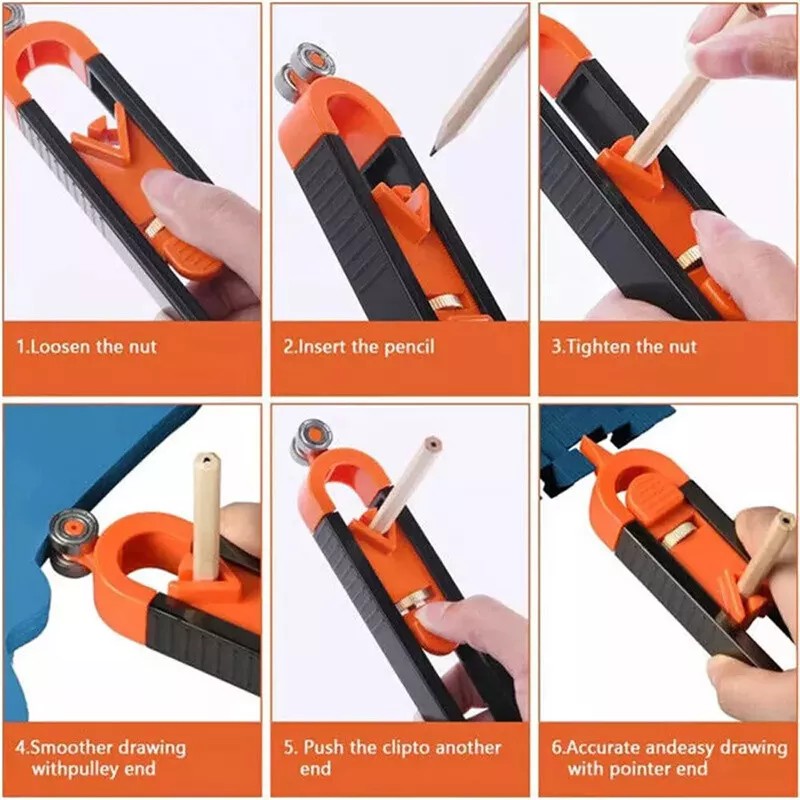 1.Loosen the nut

2.Insert the pencil

3.Tighten the nut

4.Smoother drawing withpulley end

5. Push the clipto another end

6.Accurate andeasy drawing with pointer end