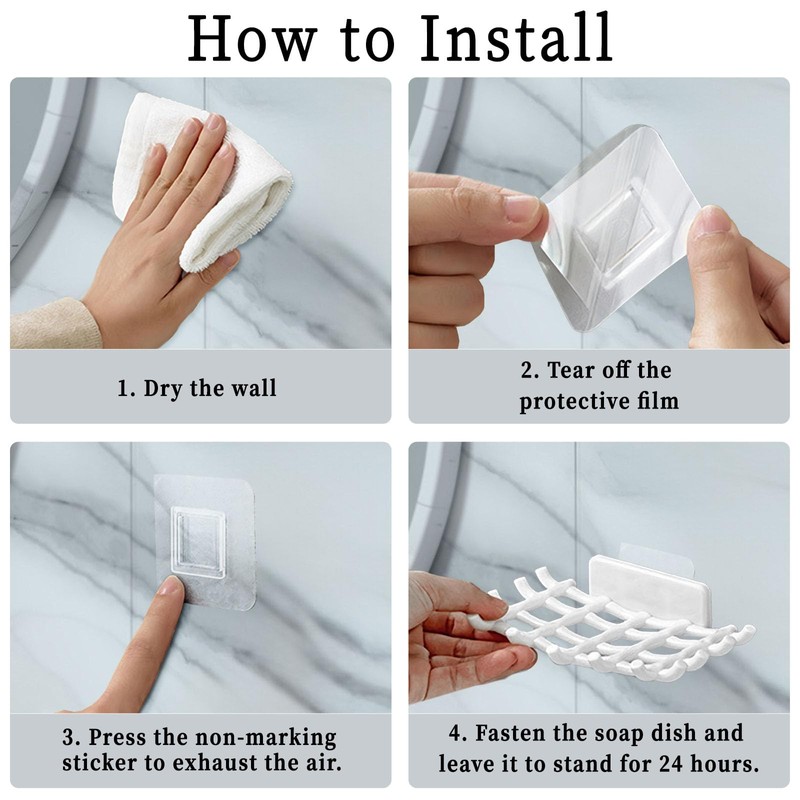 How to Install

1. Dry the wall

2. Tear off the protective film

3. Press the non-marking sticker to exhaust the air.

4. Fasten the soap dish and leave it to stand for 24 hours.