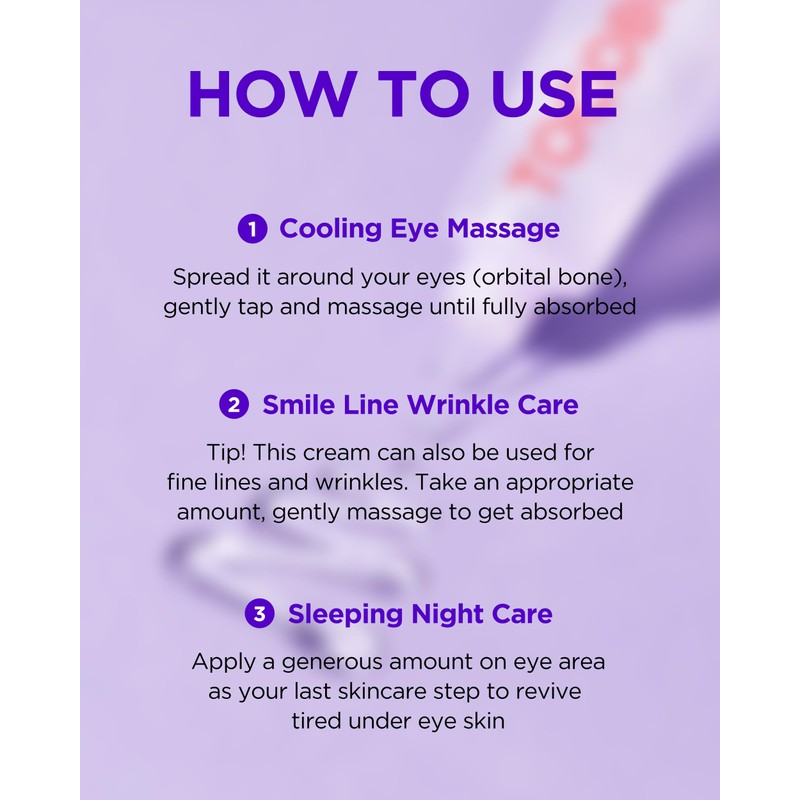 HOW TO USE

1 Cooling Eye Massage

Spread it around your eyes (orbital bone), gently tap and massage until fully absorbed

2 Smile Line Wrinkle Care

Tip! This cream can also be used for fine lines and wrinkles. Take an appropriate amount, gently massage to get absorbed

3 Sleeping Night Care

Apply a generous amount on eye area as your last skincare step to revive tired under eye skin