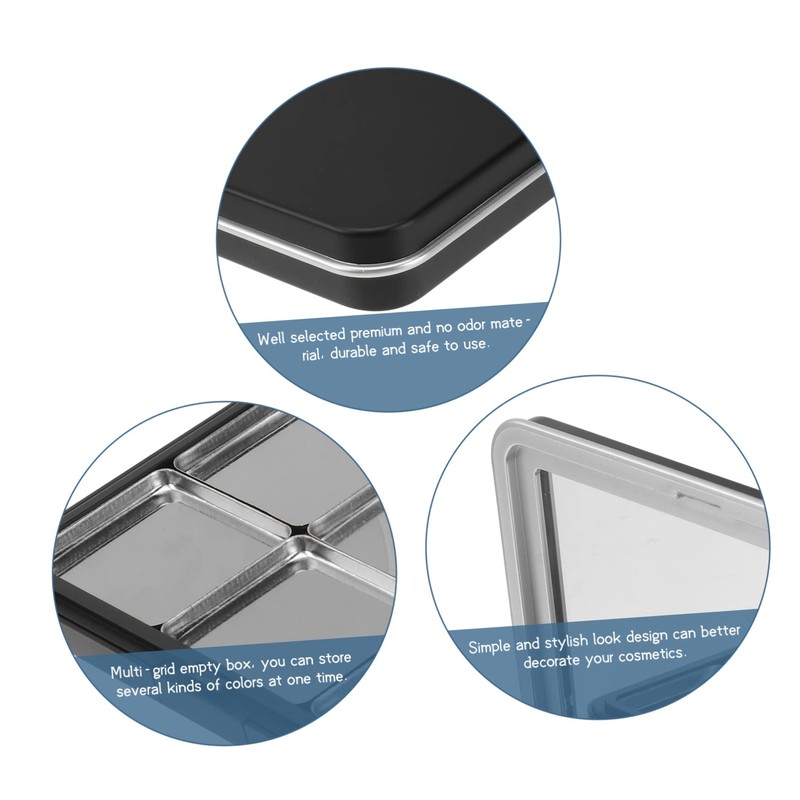 Well selected premium and no odor material, durable and safe to use.

Multi-grid empty box, you can store several kinds of colors at one time.

Simple and stylish look design can better decorate your cosmetics.