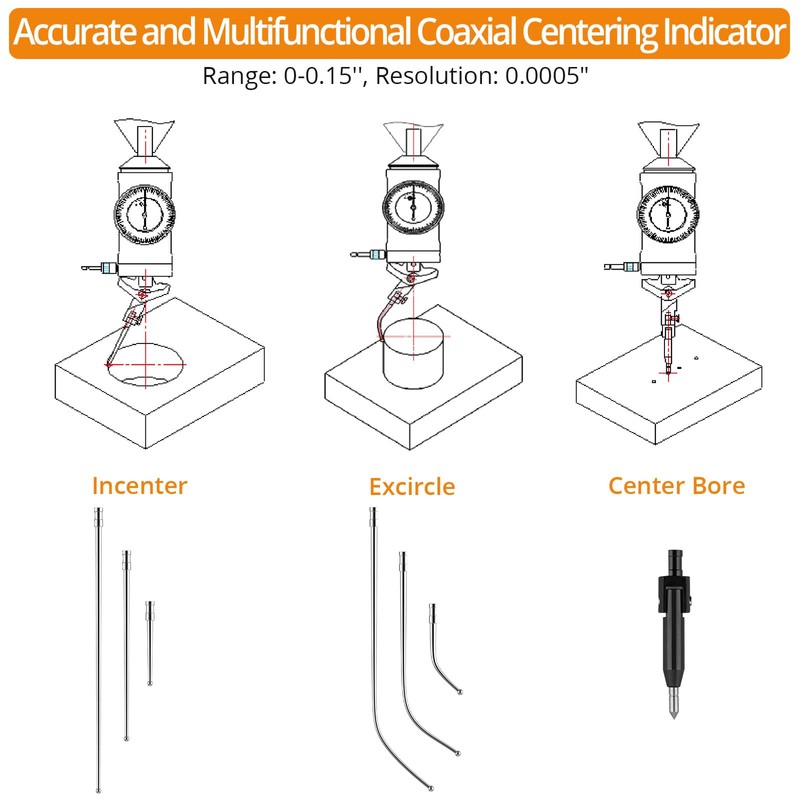 Accurate and Multifunctional Coaxial Centering Indicator
Range: 0-0.15'', Resolution: 0.0005"

Incenter

Excircle

Center Bore