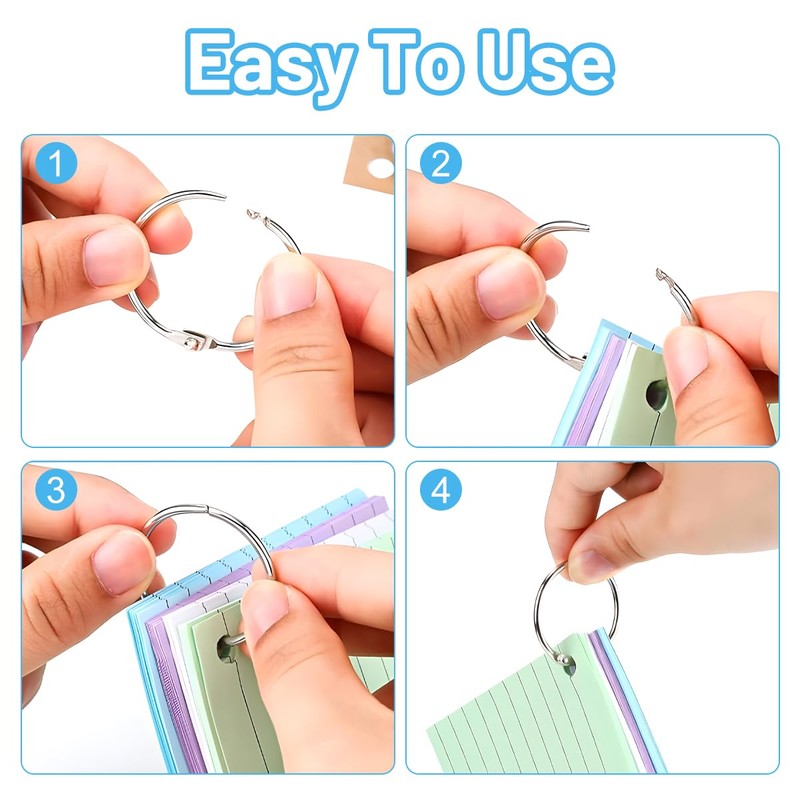 Easy To Use

1

2

3

4