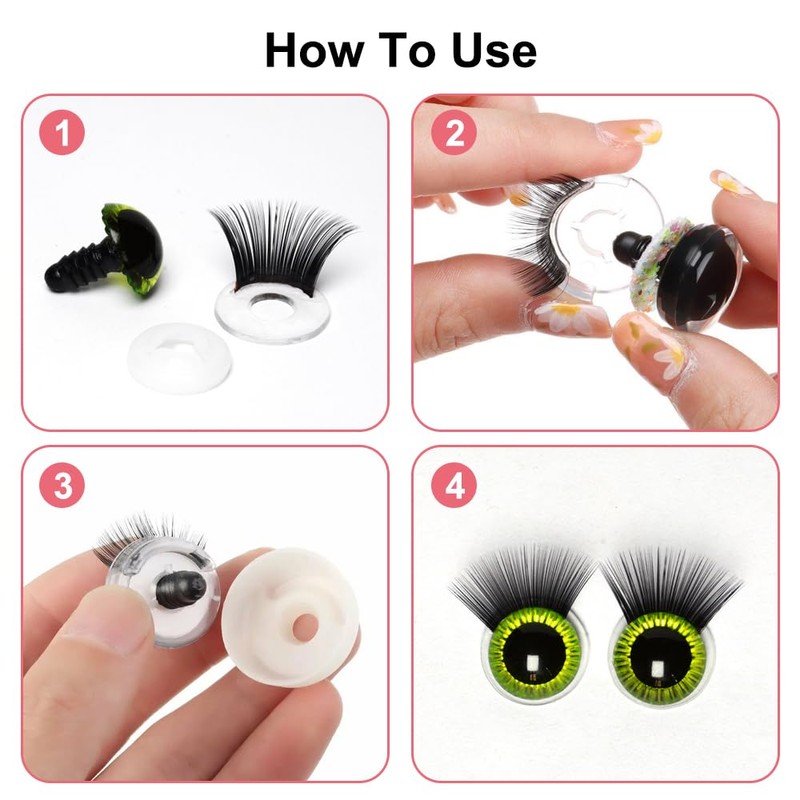 How To Use

1

2

3

4