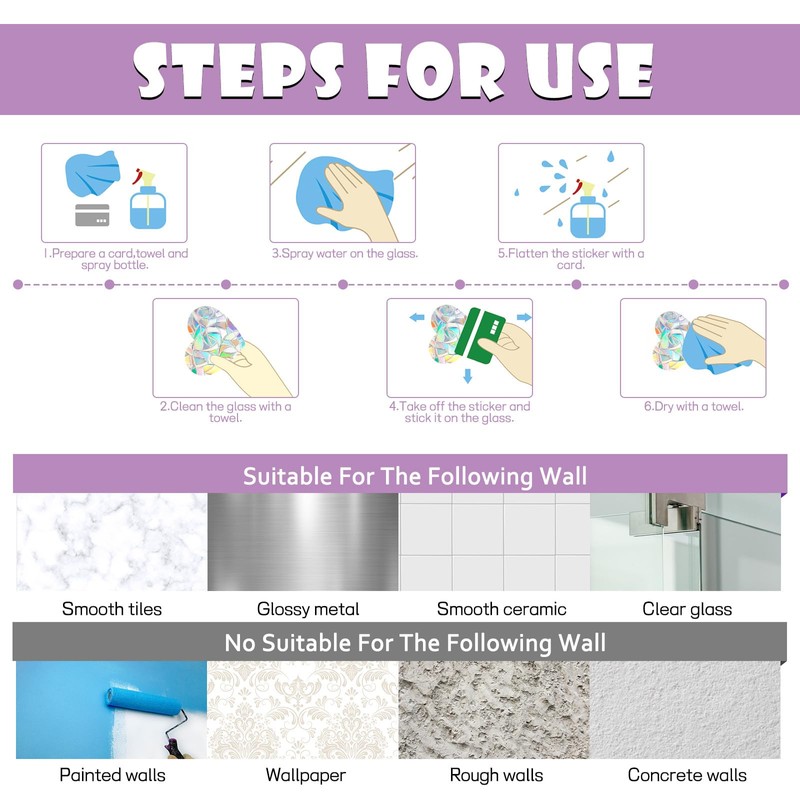 STEPS FOR USE

1.Prepare a card,towel and spray bottle.

3.Spray water on the glass.

5.Flatten the sticker with a card.

2.Clean the glass with a towel.

4.Take off the sticker and stick it on the glass.

6.Dry with a towel.

Suitable For The Following Wall

Smooth tiles

Glossy metal

Smooth ceramic

Clear glass

No Suitable For The Following Wall

Painted walls

Wallpaper

Rough walls

Concrete walls