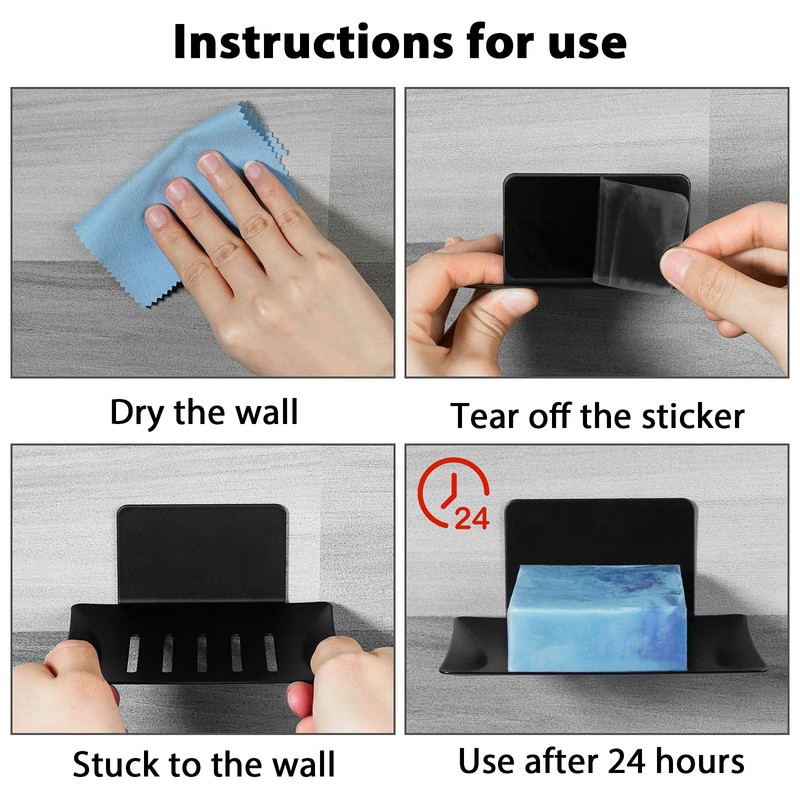 Instructions for use

Dry the wall

Tear off the sticker

Stuck to the wall

24

Use after 24 hours