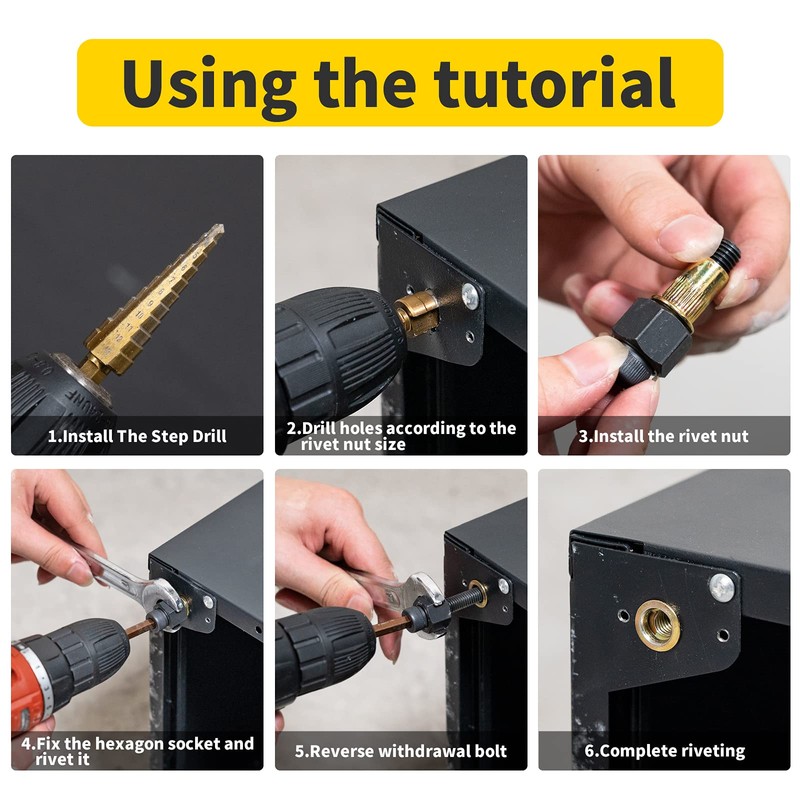 Using the tutorial

1.Install The Step Drill

2.Drill holes according to the rivet nut size

3.Install the rivet nut

4.Fix the hexagon socket and rivet it

5.Reverse withdrawal bolt

6.Complete riveting