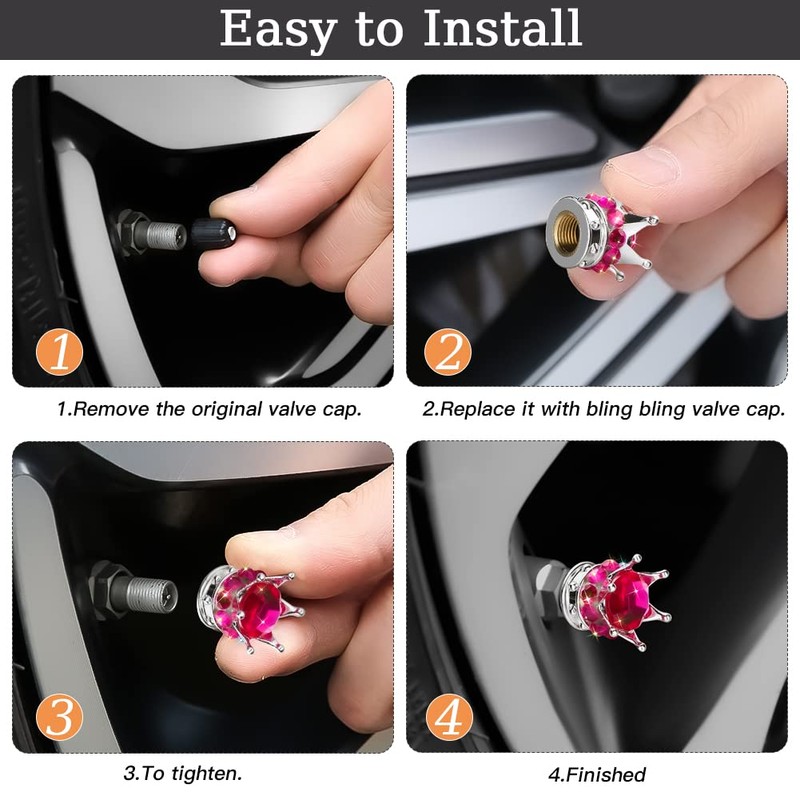 Easy to Install

1

1.Remove the original valve cap.

2

2.Replace it with bling bling valve cap.

3

3.To tighten.

4

4.Finished