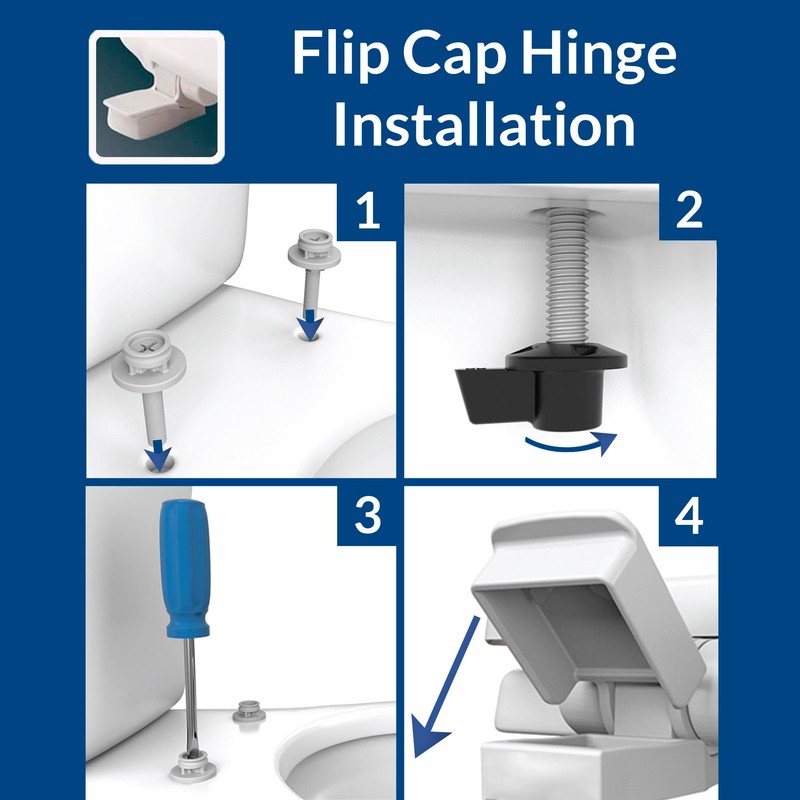 Flip Cap Hinge Installation

1

2

3

4