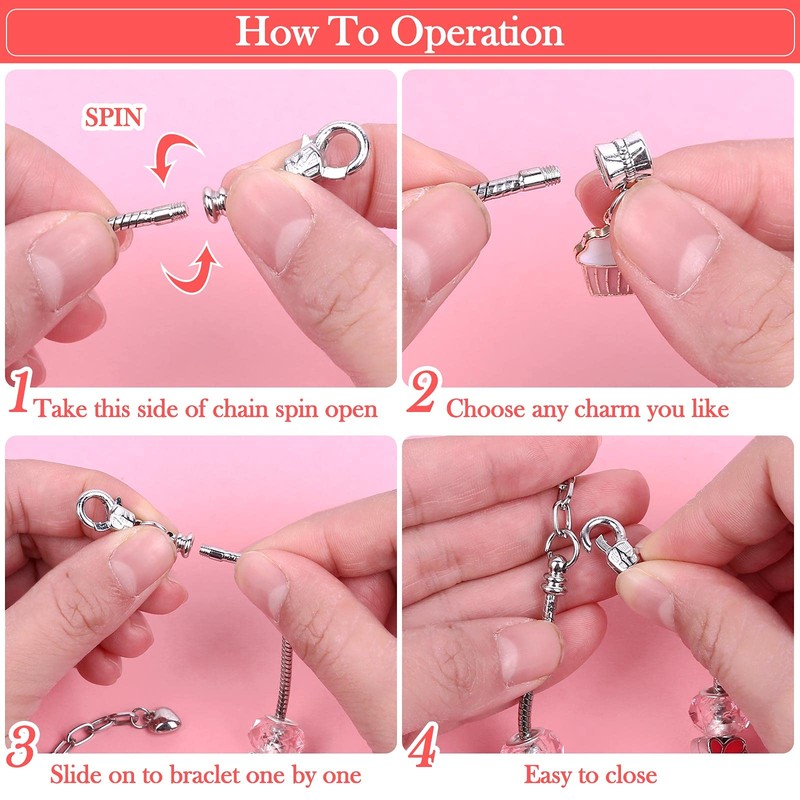 How To Operation

SPIN

1 Take this side of chain spin open

2 Choose any charm you like

3 Slide on to braclet one by one

4 Easy to close