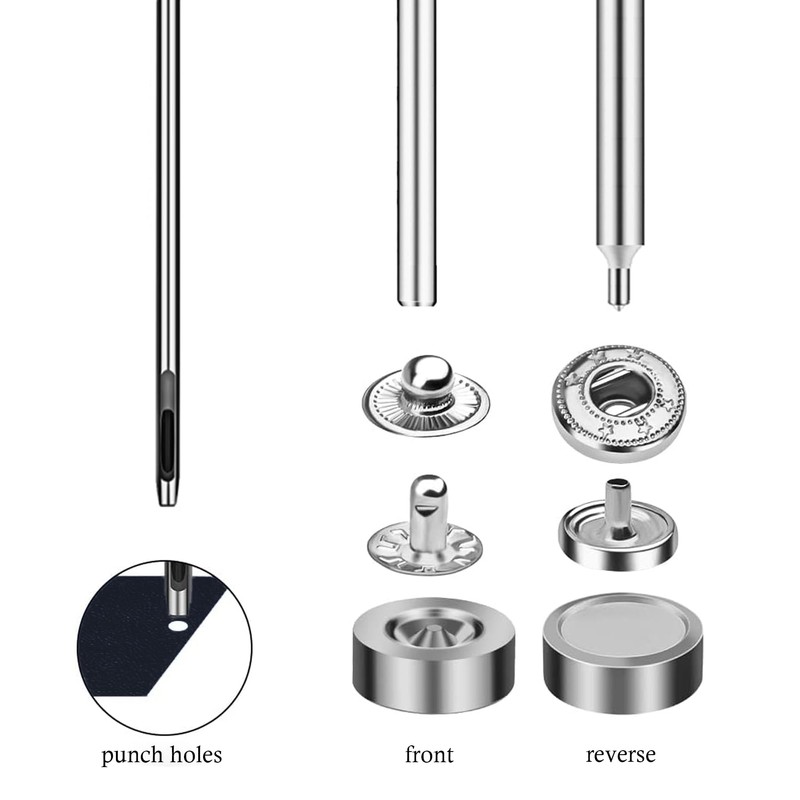 punch holes

front

reverse