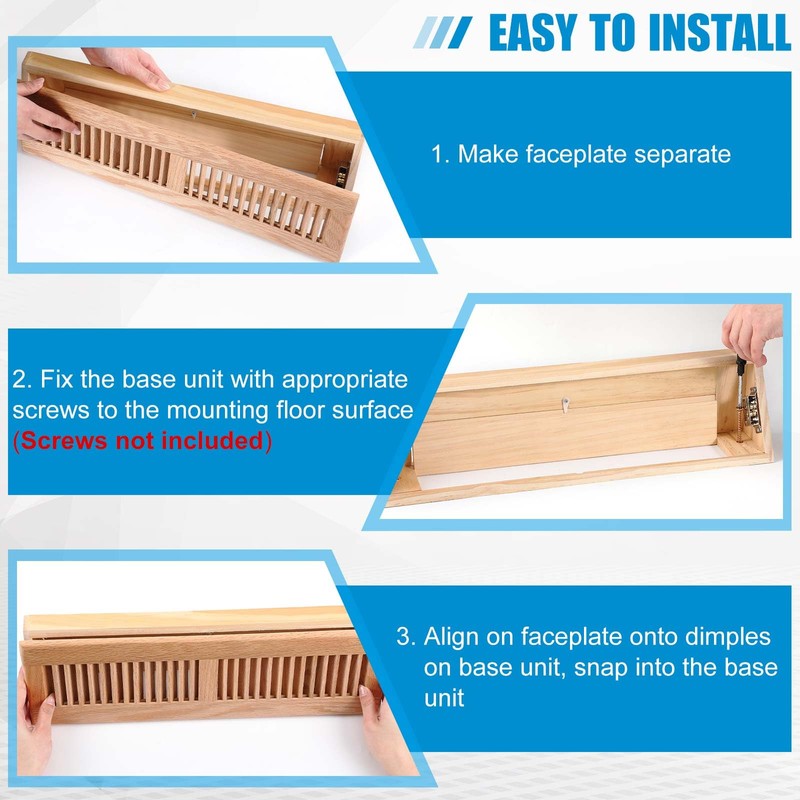 EASY TO INSTALL

1. Make faceplate separate

2. Fix the base unit with appropriate screws to the mounting floor surface (Screws not included)

3. Align on faceplate onto dimples on base unit, snap into the base unit