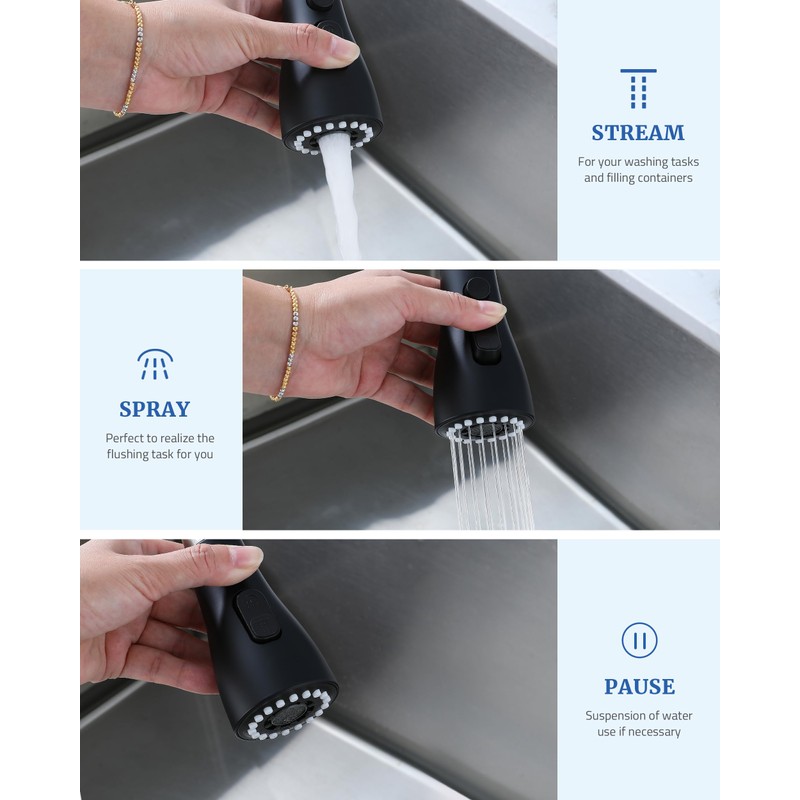 STREAM

For your washing tasks and filling containers

SPRAY

Perfect to realize the flushing task for you

PAUSE

Suspension of water use if necessary