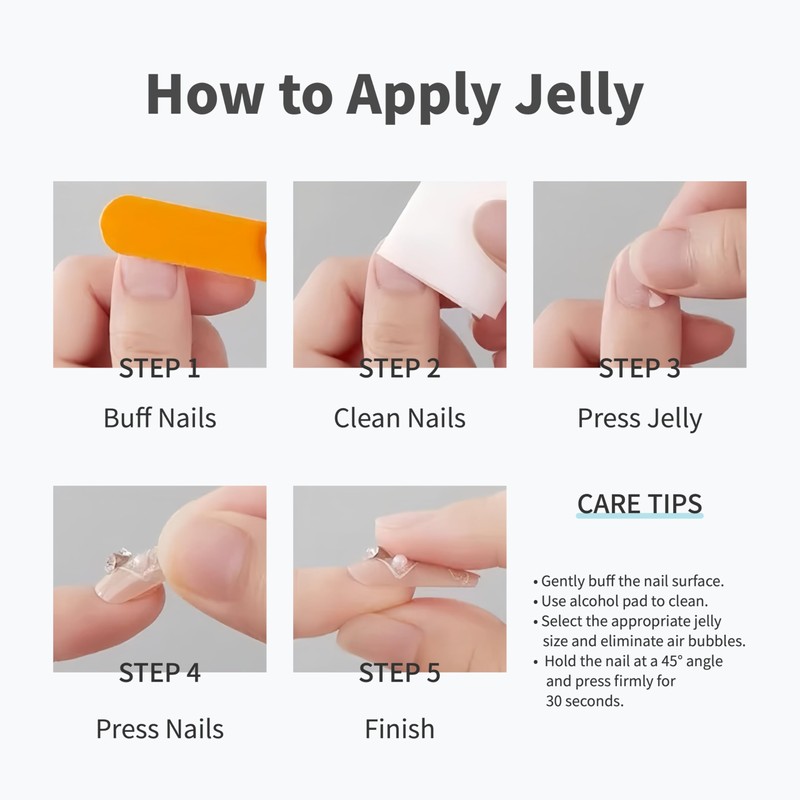 How to Apply Jelly

STEP 1
Buff Nails

STEP 2
Clean Nails

STEP 3
Press Jelly

STEP 4
Press Nails

STEP 5
Finish

CARE TIPS

• Gently buff the nail surface.
• Use alcohol pad to clean.
• Select the appropriate jelly size and eliminate air bubbles.
• Hold the nail at a 45° angle and press firmly for 30 seconds.