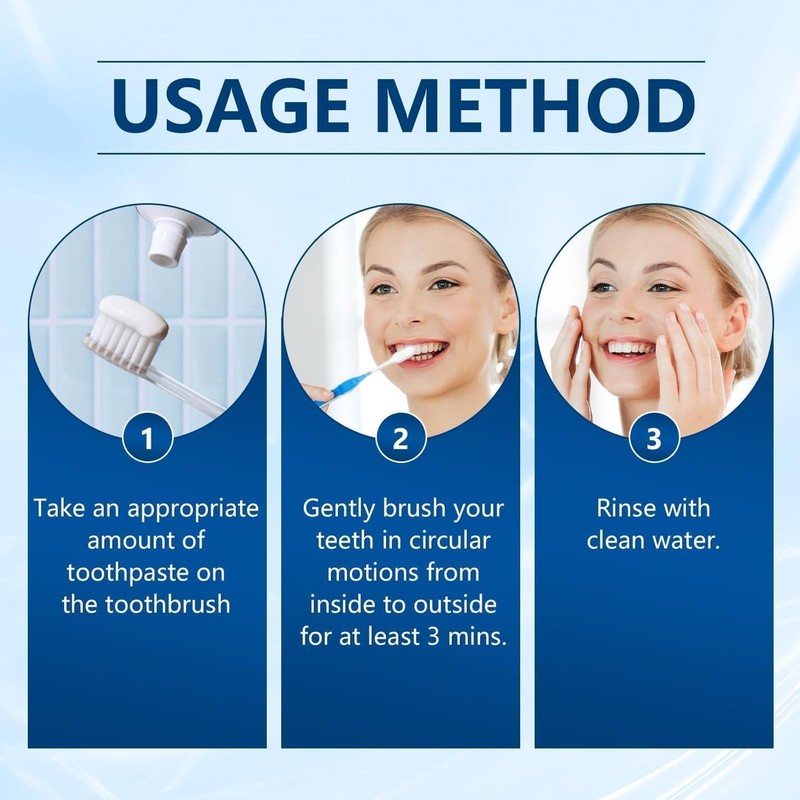 USAGE METHOD

1

Take an appropriate amount of toothpaste on the toothbrush

2

Gently brush your teeth in circular motions from inside to outside for at least 3 mins.

3

Rinse with clean water.