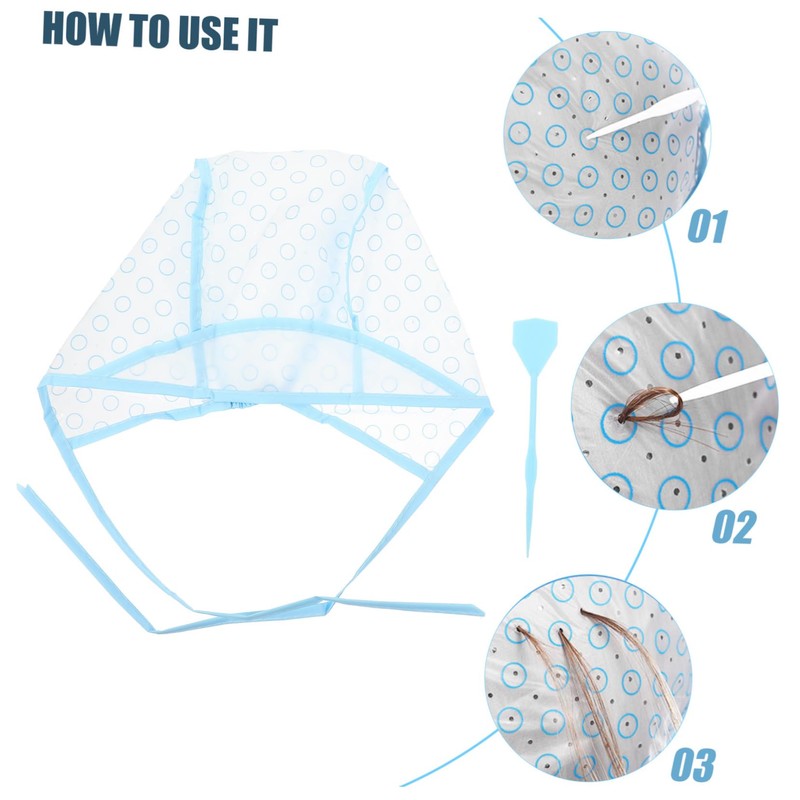 HOW TO USE IT

01

02

03