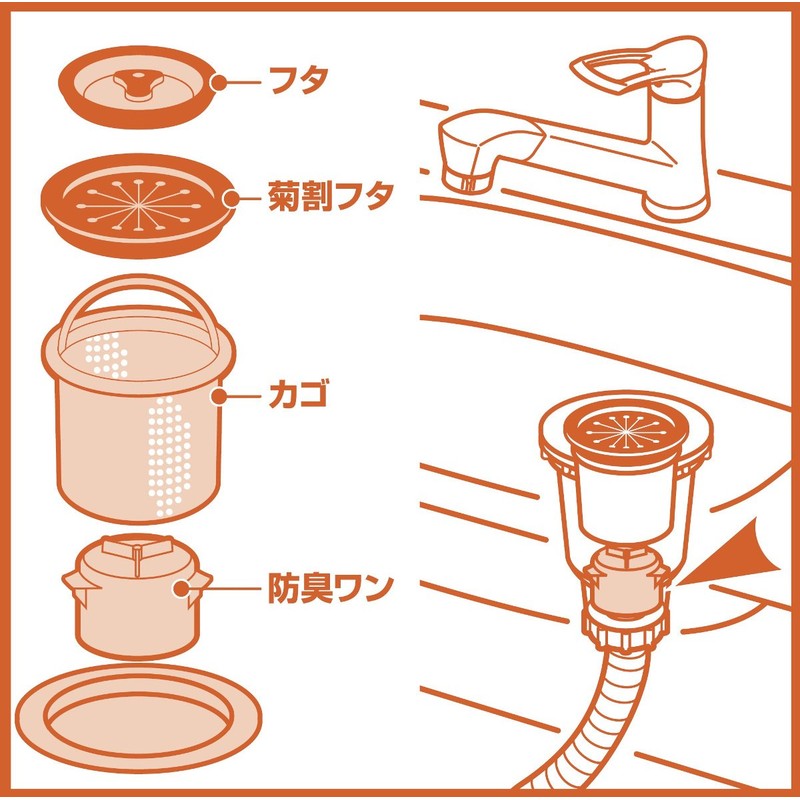 フタ

菊割フタ

カゴ

防臭ワン