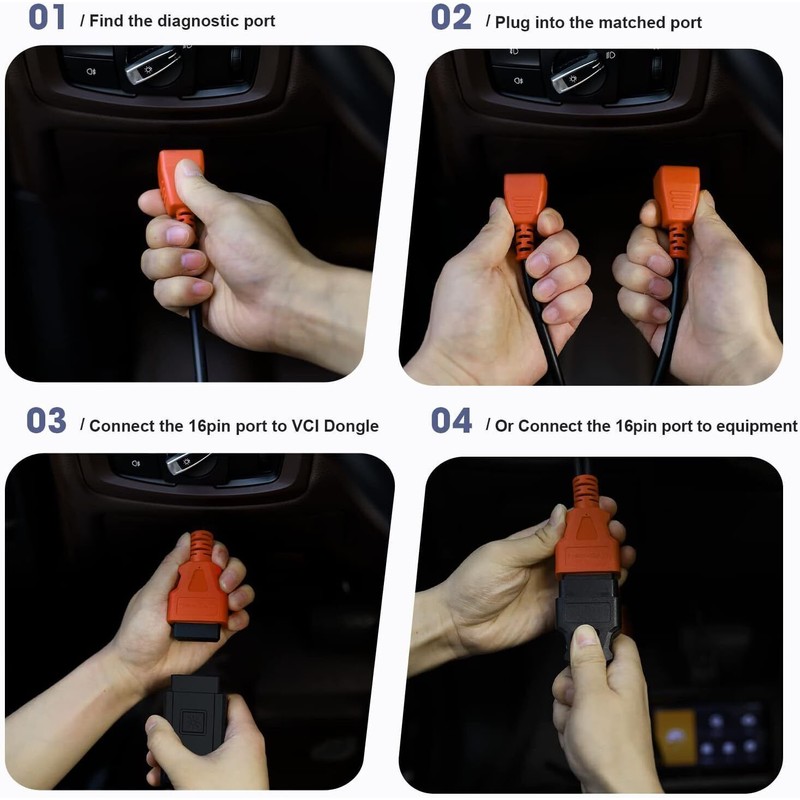 01 / Find the diagnostic port

02 / Plug into the matched port

03 / Connect the 16pin port to VCI Dongle

04 / Or Connect the 16pin port to equipment