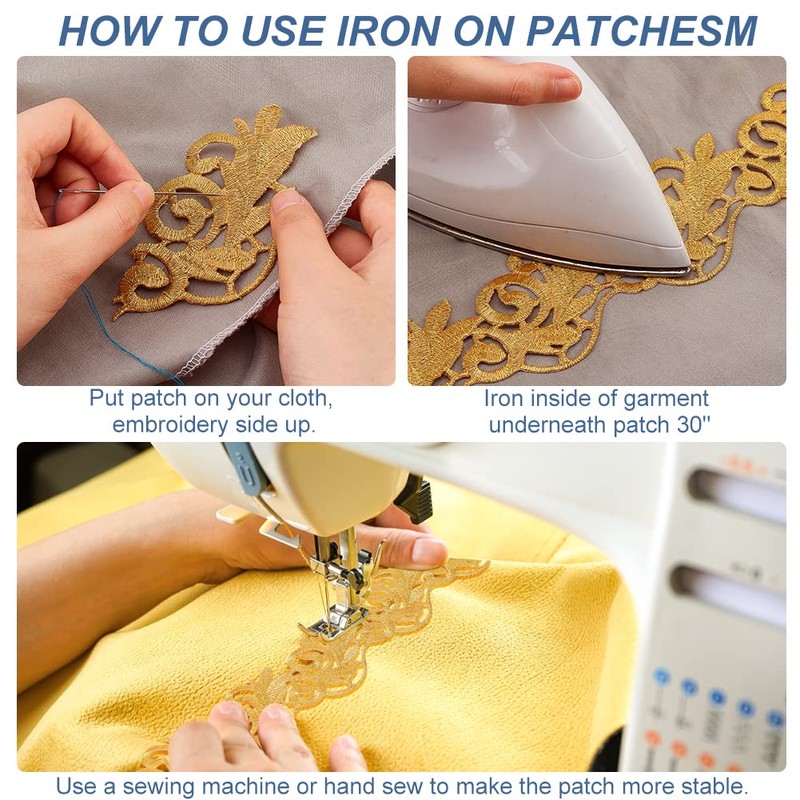 HOW TO USE IRON ON PATCHESM

Put patch on your cloth, embroidery side up.

Iron inside of garment underneath patch 30''

Use a sewing machine or hand sew to make the patch more stable.