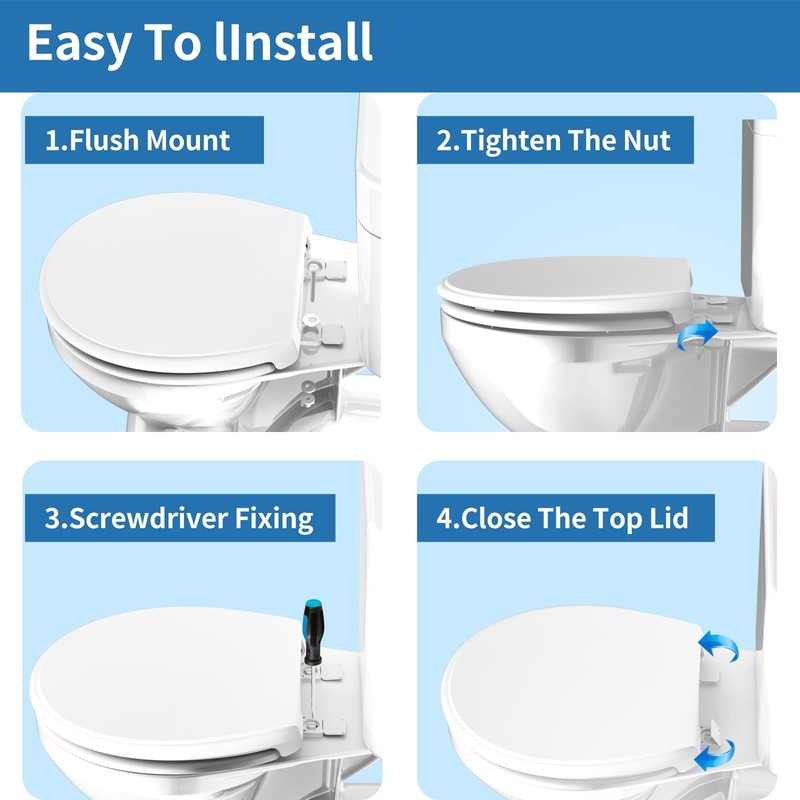 Easy To lInstall

1.Flush Mount

2.Tighten The Nut

3.Screwdriver Fixing

4.Close The Top Lid