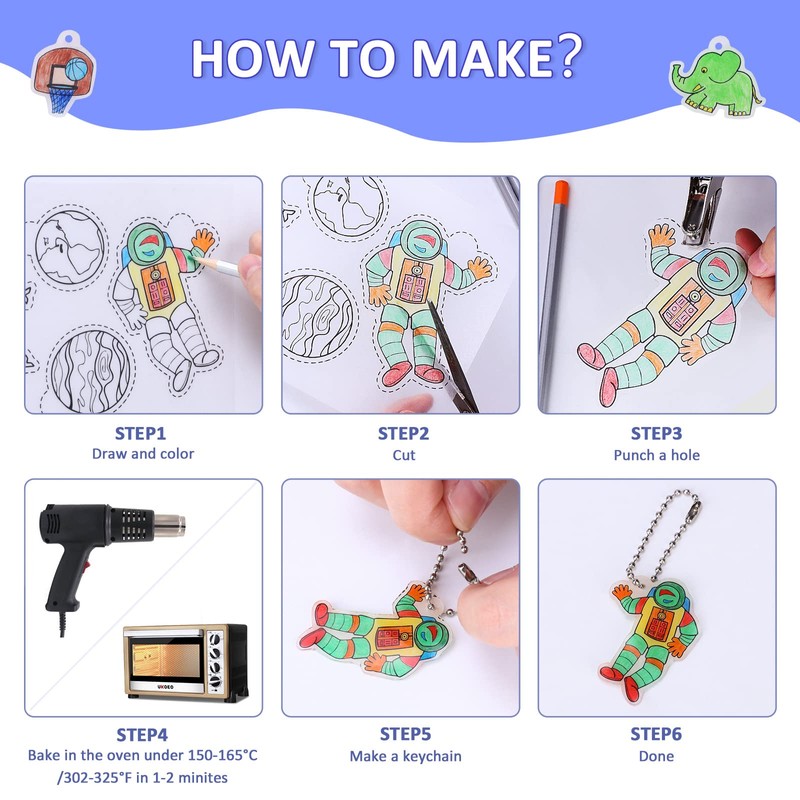 HOW TO MAKE?

STEP1
Draw and color

STEP2
Cut

STEP3
Punch a hole

UKOEO

STEP4
Bake in the oven under 150-165°C /302-325°F in 1-2 minites

STEP5
Make a keychain

STEP6
Done