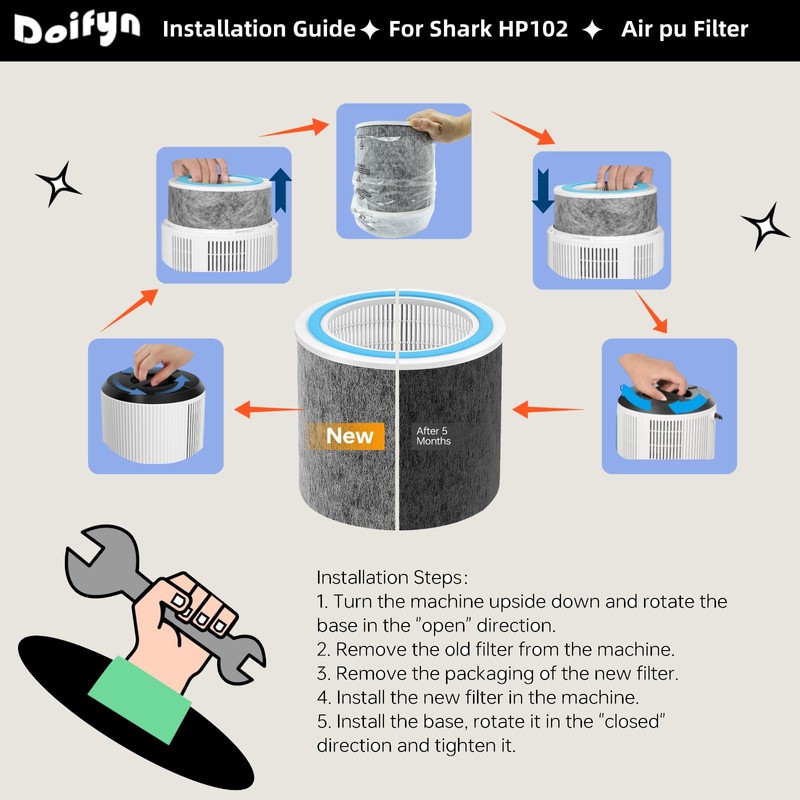 Doifyn Installation Guide ✦ For Shark HP102 ✦ Air pu Filter

New

After 5 Months

Installation Steps:
1. Turn the machine upside down and rotate the base in the "open" direction.
2. Remove the old filter from the machine.
3. Remove the packaging of the new filter.
4. Install the new filter in the machine.
5. Install the base, rotate it in the "closed" direction and tighten it.